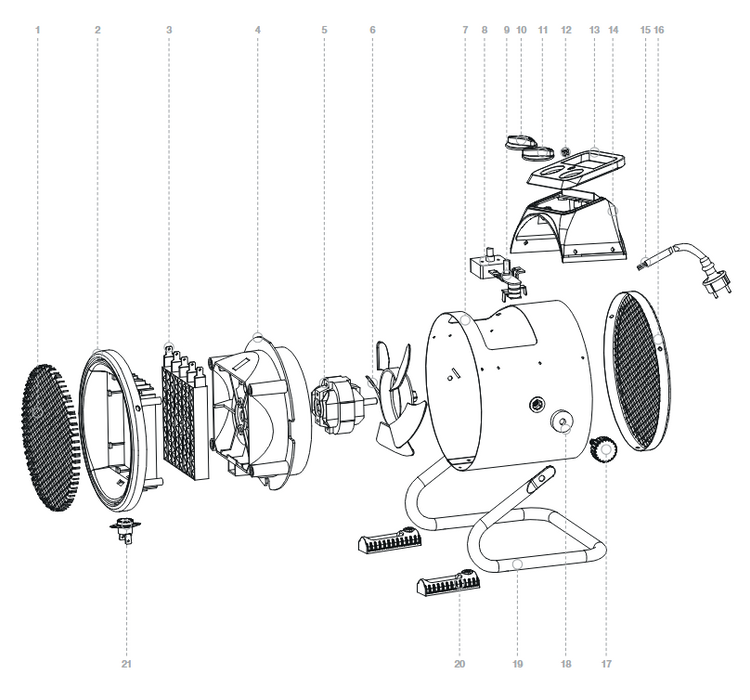 1 2 3 4 5 6 7 8 9 10 11 12 13 14 15 16

21 20 19 18 17