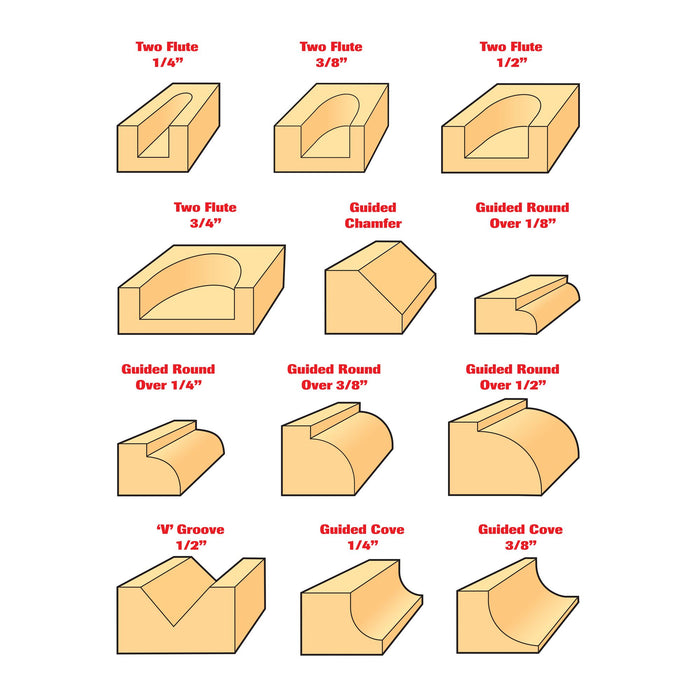 Two Flute
1/4”

Two Flute
3/8”

Two Flute
1/2”

Two Flute
3/4”

Guided
Chamfer

Guided Round
Over 1/8”

Guided Round
Over 1/4”

Guided Round
Over 3/8”

Guided Round
Over 1/2”

‘V’ Groove
1/2”

Guided Cove
1/4”

Guided Cove
3/8”