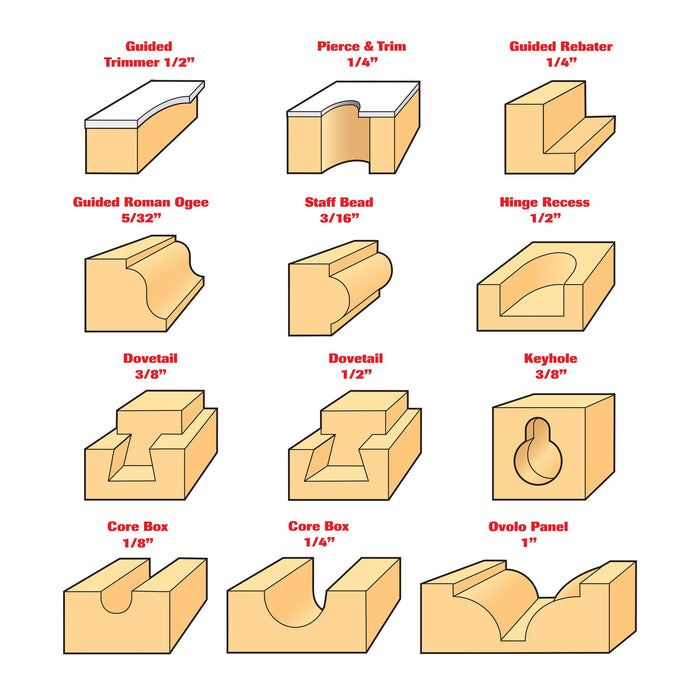 Guided Trimmer 1/2”

Pierce & Trim 1/4”

Guided Rebater 1/4”

Guided Roman Ogee 5/32”

Staff Bead 3/16”

Hinge Recess 1/2”

Dovetail 3/8”

Dovetail 1/2”

Keyhole 3/8”

Core Box 1/8”

Core Box 1/4”

Ovolo Panel 1”